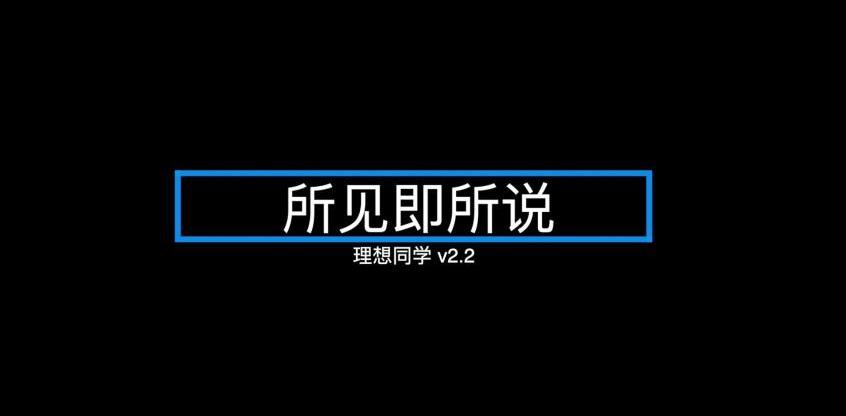 所见即所说

理想同学 v2.2