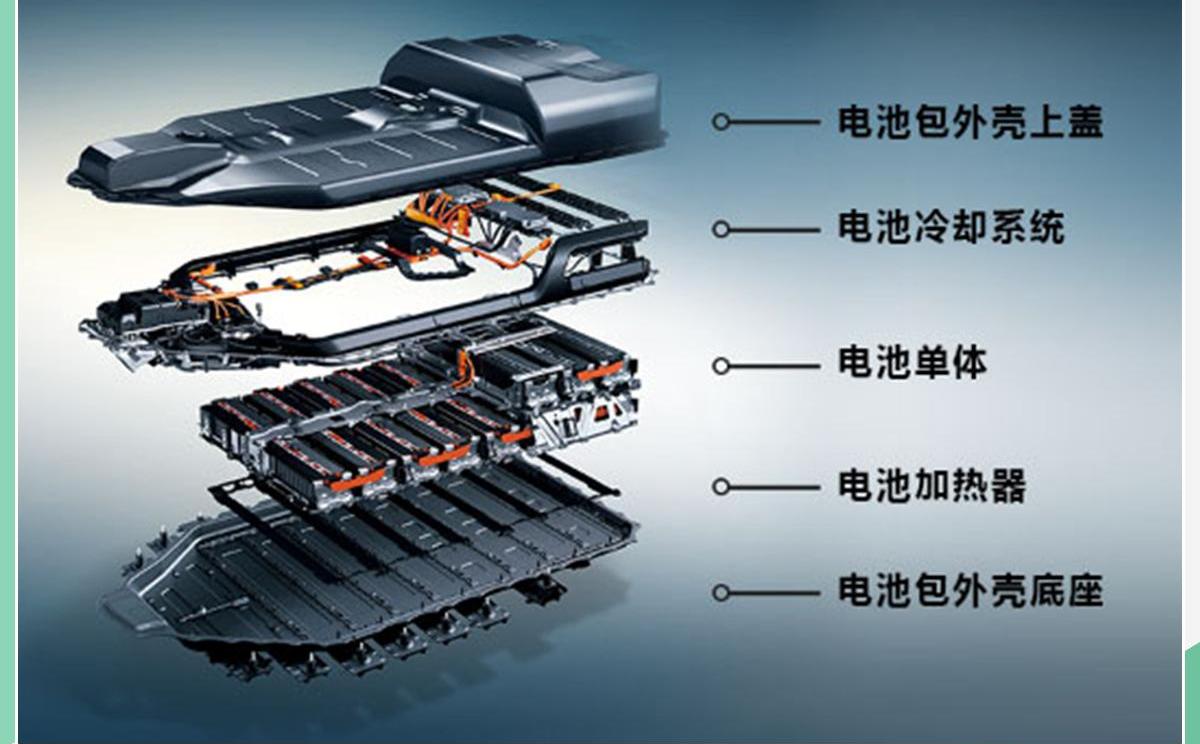 电池包外壳上盖

电池冷却系统

电池单体

电池加热器

电池包外壳底座