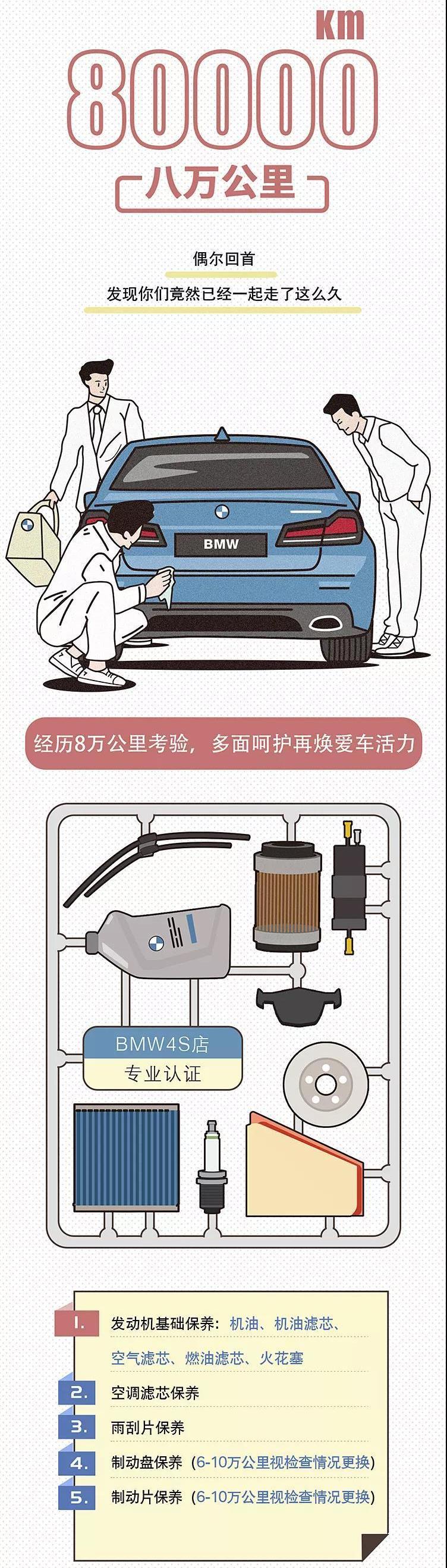 km
80000
八万公里

偶尔回首
发现你们竟然已经一起走了这么久

BMW

经历8万公里考验，多面呵护再焕爱车活力

BMW4S店
专业认证

1. 发动机基础保养：机油、机油滤芯、空气滤芯、燃油滤芯、火花塞
2. 空调滤芯保养
3. 雨刮片保养
4. 制动盘保养（6-10万公里视检查情况更换）
5. 制动片保养（6-10万公里视检查情况更换）