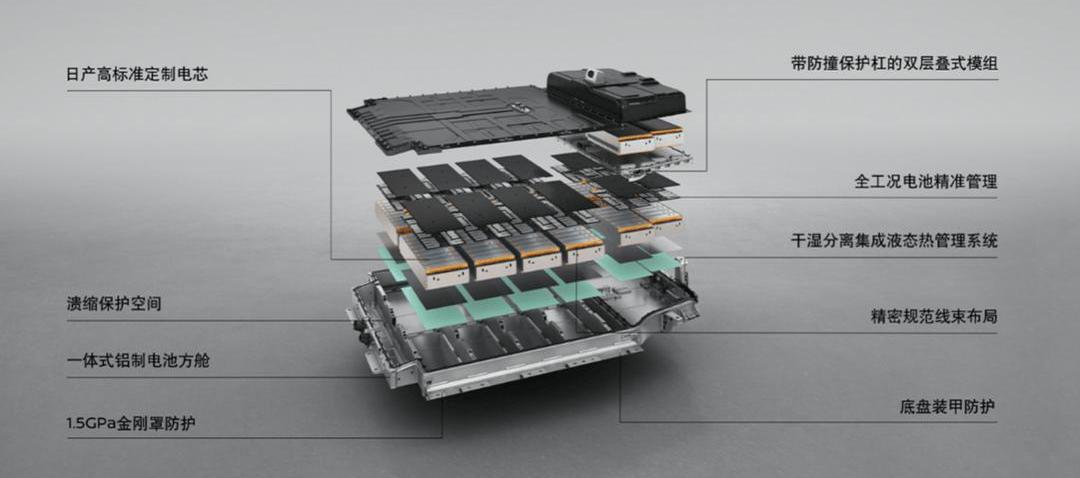 日产高标准定制电芯

溃缩保护空间

一体式铝制电池方舱

1.5GPa金刚罩防护

带防撞保护杠的双层叠式模组

全工况电池精准管理

干湿分离集成液态热管理系统

精密规范线束布局

底盘装甲防护